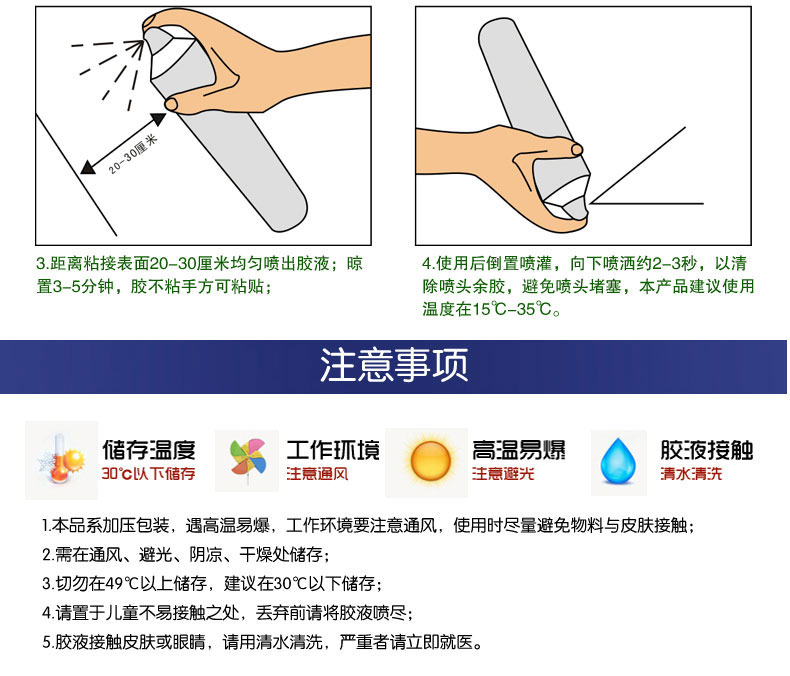 20-30厘米

3.距离粘接表面20-30厘米均匀喷出胶液；晾置3-5分钟，胶不粘手方可粘贴；

4.使用后倒置喷灌，向下喷洒约2-3秒，以清除喷头余胶，避免喷头堵塞，本产品建议使用温度在15℃-35℃。

注意事项

储存温度
30℃以下储存

工作环境
注意通风

高温易爆
注意避光

胶液接触
清水清洗

1.本品系加压包装，遇高温易爆，工作环境要注意通风，使用时尽量避免物料与皮肤接触；

2.需在通风、避光、阴凉、干燥处储存；

3.切勿在49℃以上储存，建议在30℃以下储存；

4.请置于儿童不易接触之处，丢弃前请将胶液喷尽；

5.胶液接触皮肤或眼睛，请用清水清洗，严重者请立即就医。