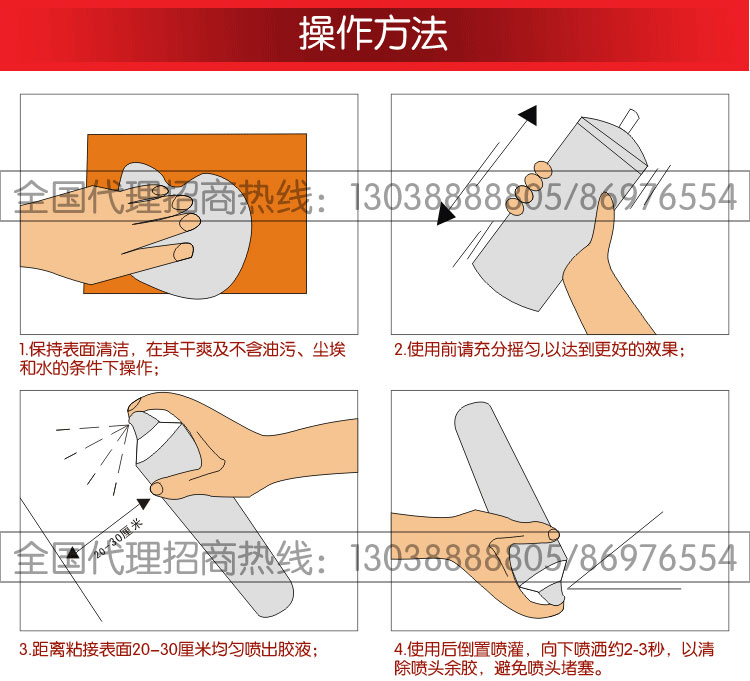 操作方法

全国代理招商热线：13038888805/86976554

1.保持表面清洁，在其干爽及不含油污、尘埃和水的条件下操作；

2.使用前请充分摇匀,以达到更好的效果；

20-30厘米

全国代理招商热线：13038888805/86976554

3.距离粘接表面20-30厘米均匀喷出胶液；

4.使用后倒置喷灌，向下喷洒约2-3秒，以清除喷头余胶，避免喷头堵塞。