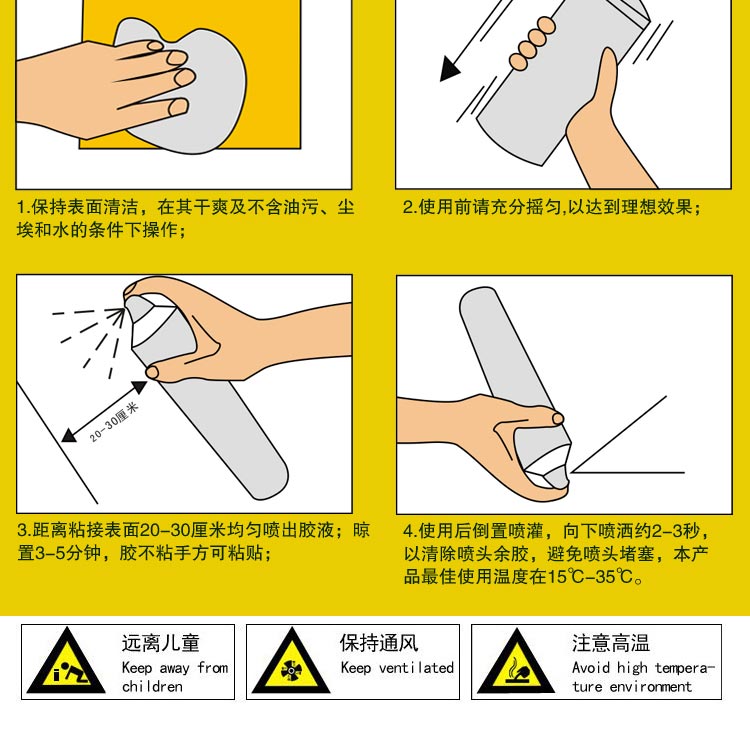 1.保持表面清洁，在其干爽及不含油污、尘埃和水的条件下操作；

2.使用前请充分摇匀,以达到理想效果；

20-30厘米

3.距离粘接表面20-30厘米均匀喷出胶液；晾置3-5分钟，胶不粘手方可粘贴；

4.使用后倒置喷灌，向下喷洒约2-3秒，以清除喷头余胶，避免喷头堵塞，本产品最佳使用温度在15℃-35℃。

远离儿童
Keep away from children

保持通风
Keep ventilated

注意高温
Avoid high temperature environment